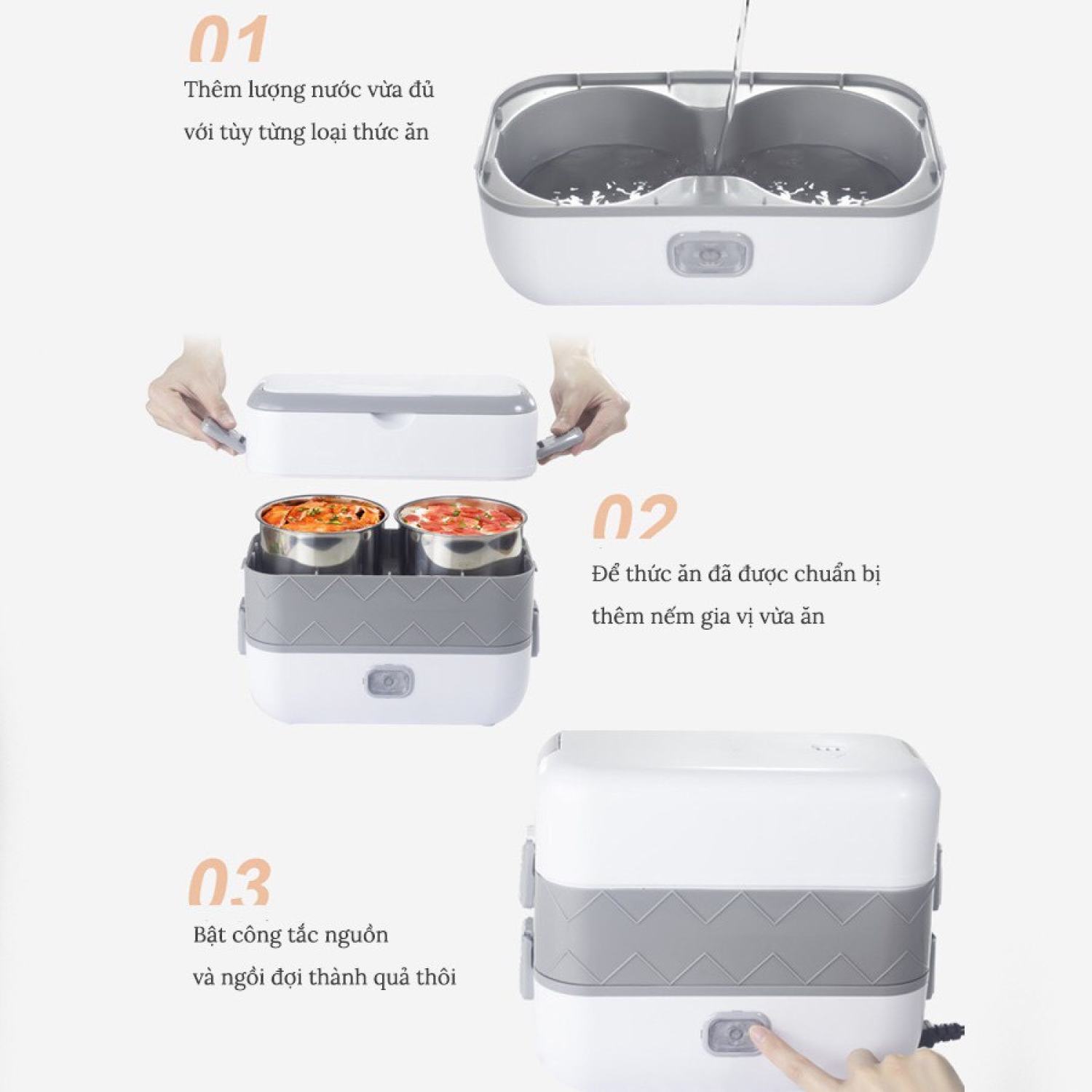 01

Thêm lượng nước vừa đủ với tùy từng loại thức ăn

02

Để thức ăn đã được chuẩn bị thêm nếm gia vị vừa ăn

03

Bật công tắc nguồn và ngồi đợi thành quả thôi